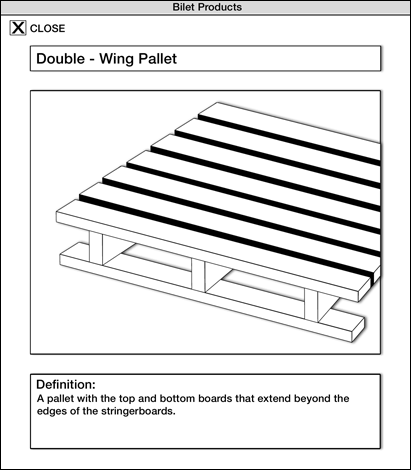 Bilet Products

X CLOSE

Double - Wing Pallet

Definition:
A pallet with the top and bottom boards that extend beyond the edges of the stringerboards.