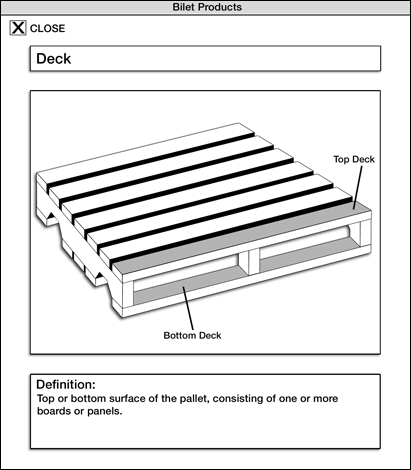 Bilet Products

X CLOSE

Deck

Top Deck

Bottom Deck

Definition:
Top or bottom surface of the pallet, consisting of one or more boards or panels.