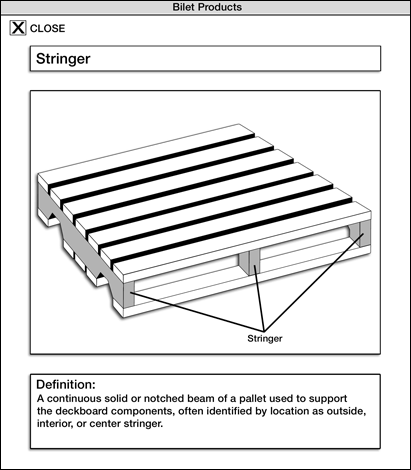 Bilet Products

X CLOSE

Stringer

Stringer

Definition:
A continuous solid or notched beam of a pallet used to support the deckboard components, often identified by location as outside, interior, or center stringer.