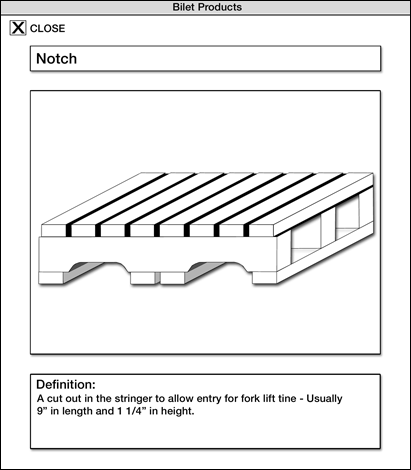 Bilet Products

X CLOSE

Notch

Definition:
A cut out in the stringer to allow entry for fork lift tine - Usually 9” in length and 1 1/4” in height.