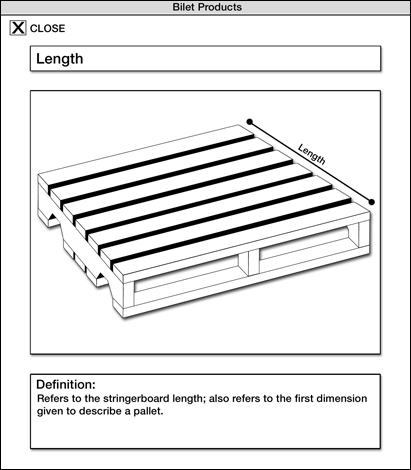 Bilet Products

X CLOSE

Length

Length

Definition:
Refers to the stringerboard length; also refers to the first dimension given to describe a pallet.